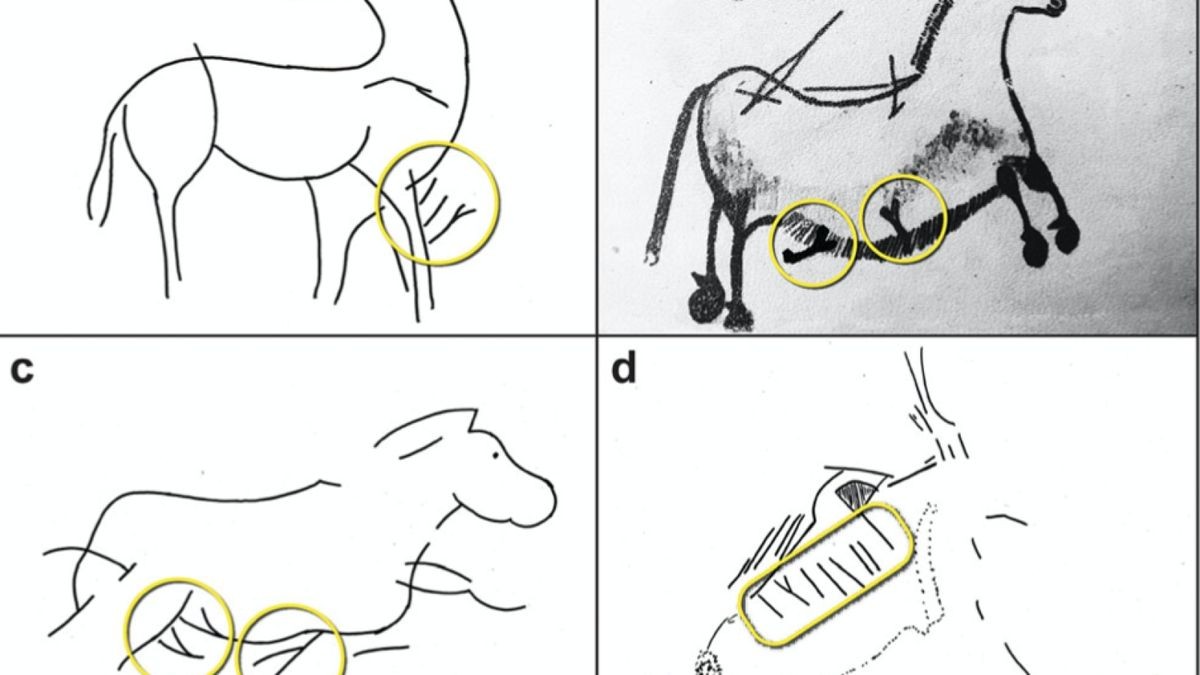 c

d