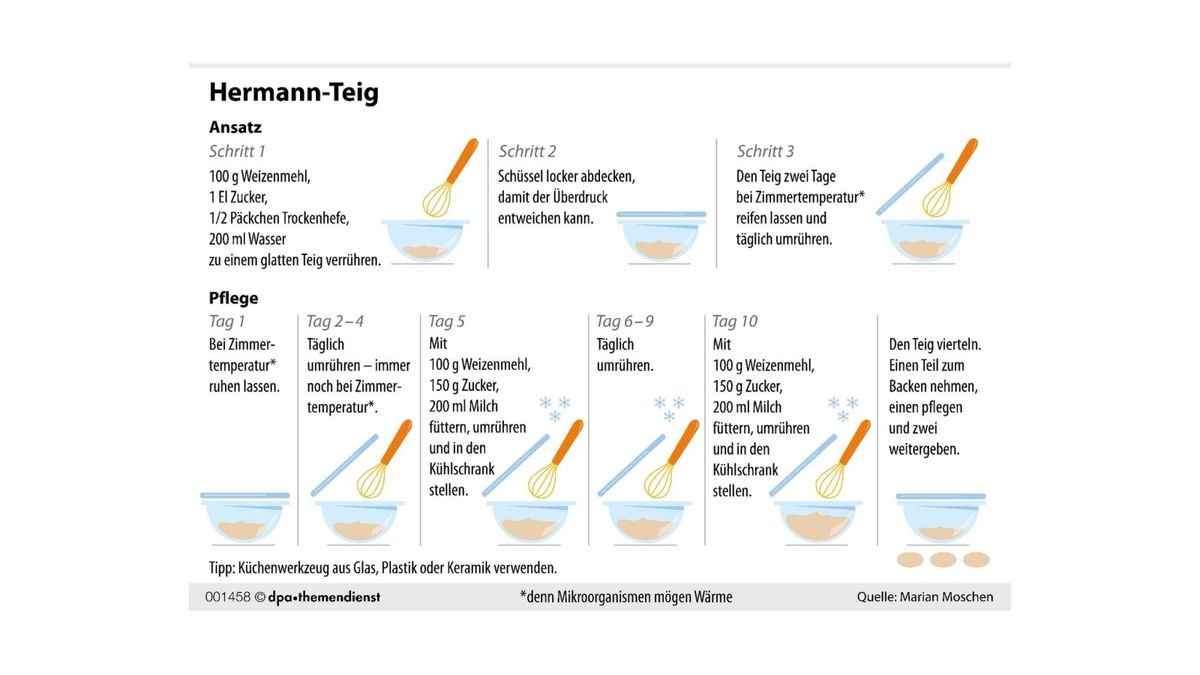 Hermann-Teig

Ansatz

Schritt 1
100 g Weizenmehl, 1 El Zucker, 1/2 Päckchen Trockenhefe, 200 ml Wasser zu einem glatten Teig verrühren.

Schritt 2
Schüssel locker abdecken, damit der Überdruck entweichen kann.

Schritt 3
Den Teig zwei Tage bei Zimmertemperatur* reifen lassen und täglich umrühren.

Pflege

Tag 1
Bei Zimmertemperatur* ruhen lassen.

Tag 2 – 4
Täglich umrühren – immer noch bei Zimmertemperatur*.

Tag 5
Mit 100 g Weizenmehl, 150 g Zucker, 200 ml Milch füttern, umrühren und in den Kühlschrank stellen.

Tag 6 – 9
Täglich umrühren.

Tag 10
Mit 100 g Weizenmehl, 150 g Zucker, 200 ml Milch füttern, umrühren und in den Kühlschrank stellen.

Den Teig vierteln. Einen Teil zum Backen nehmen, einen pflegen und zwei weitergeben.

Tipp: Küchenwerkzeug aus Glas, Plastik oder Keramik verwenden.

001458 © dpa•themendienst *denn Mikroorganismen mögen Wärme Quelle: Marian Moschen